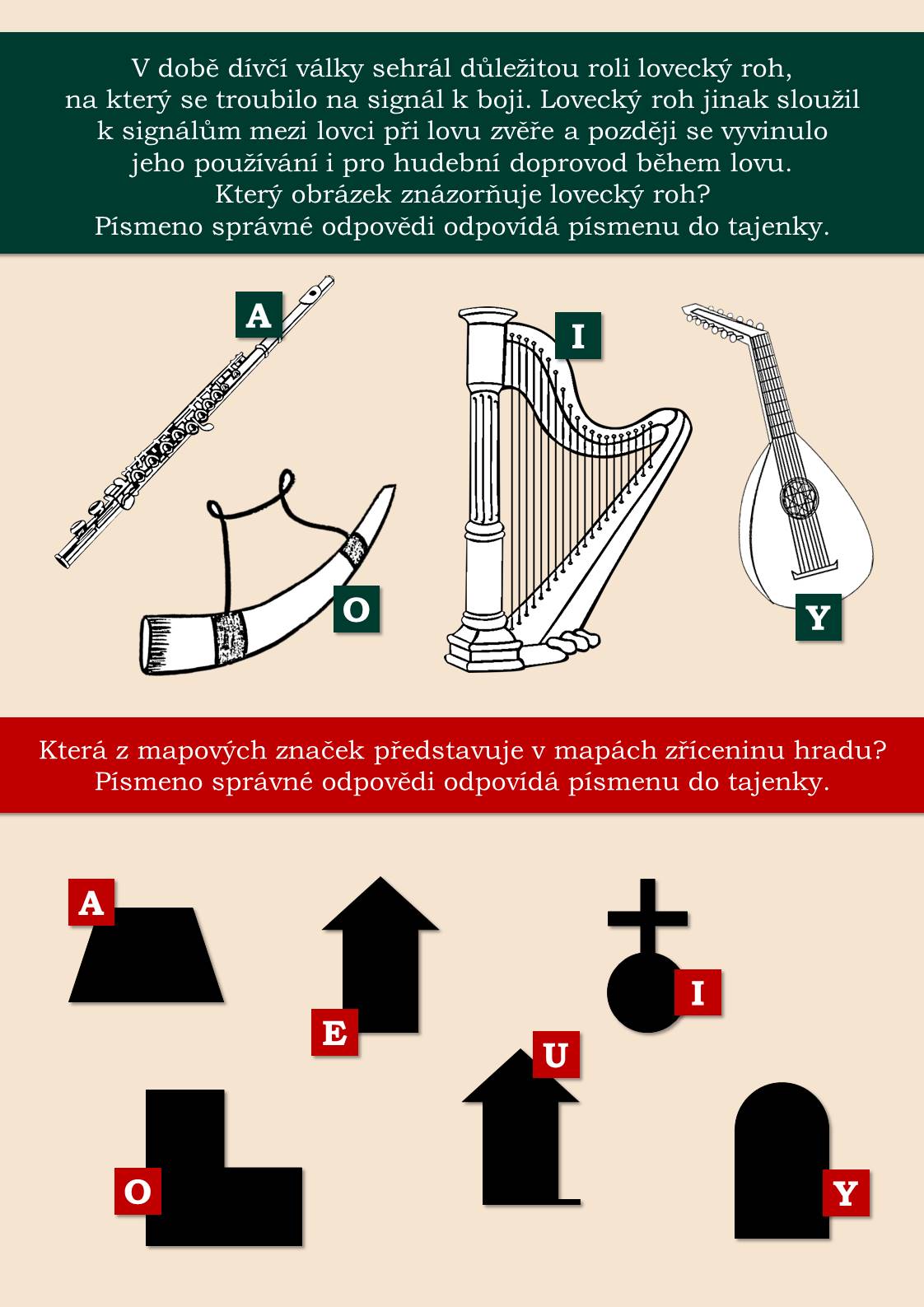 V době dívčí války sehrál důležitou roli lovecký roh, na který se troubilo na signál k boji. Lovecký roh jinak sloužil k signálům mezi lovci při lovu zvěře a později se vyvinulo jeho používání i pro hudební doprovod během lovu. Který obrázek znázorňuje lovecký roh? Písmeno správné odpovědi odpovídá písmenu do tajenky.

A

I

O

Y

Která z mapových značek představuje v mapách zříceninu hradu? Písmeno správné odpovědi odpovídá písmenu do tajenky.

A

E

I

U

O

Y